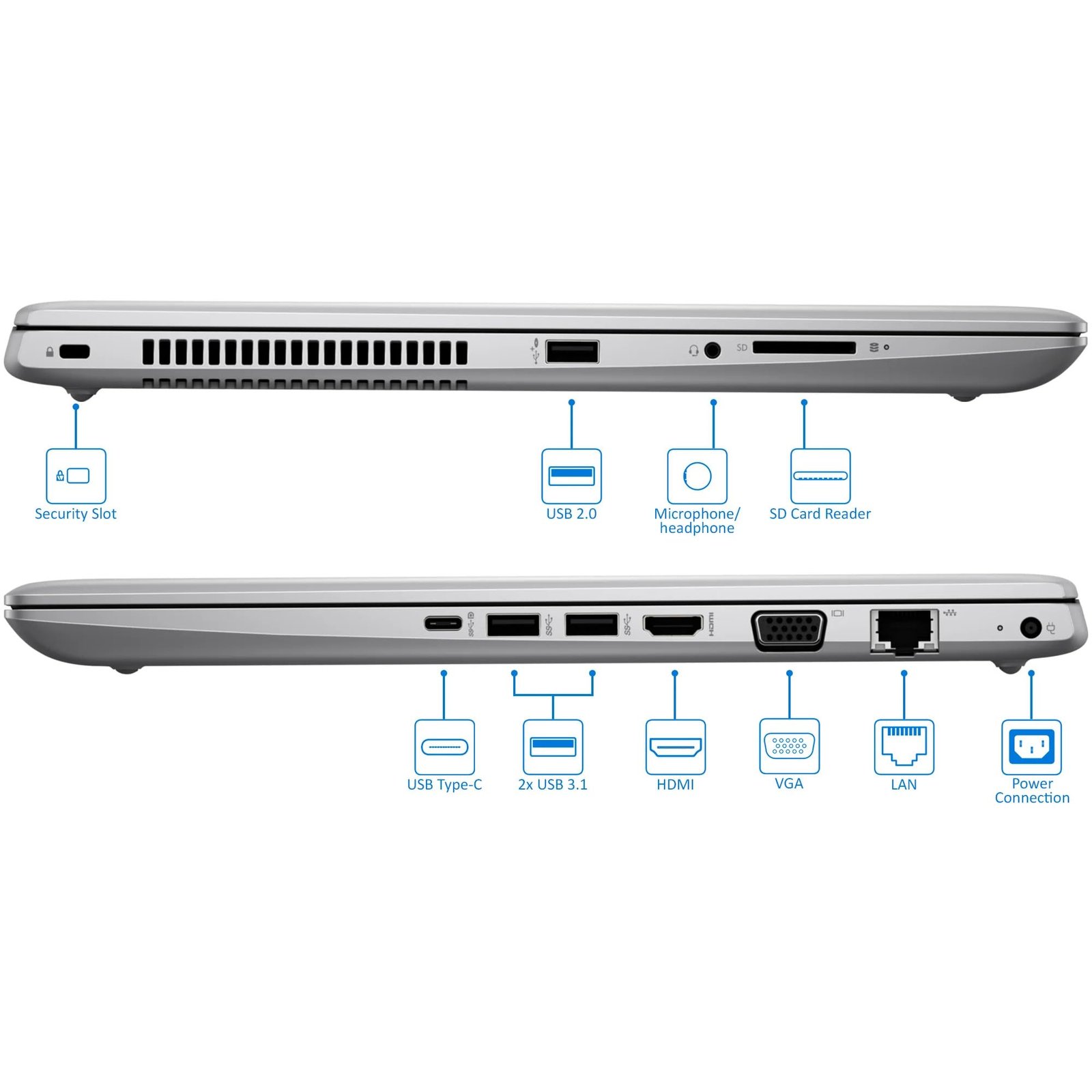 SD

Security Slot

USB 2.0

Microphone/ headphone

SD Card Reader

HDMI

USB Type-C

2x USB 3.1

HDMI

VGA

LAN

Power Connection